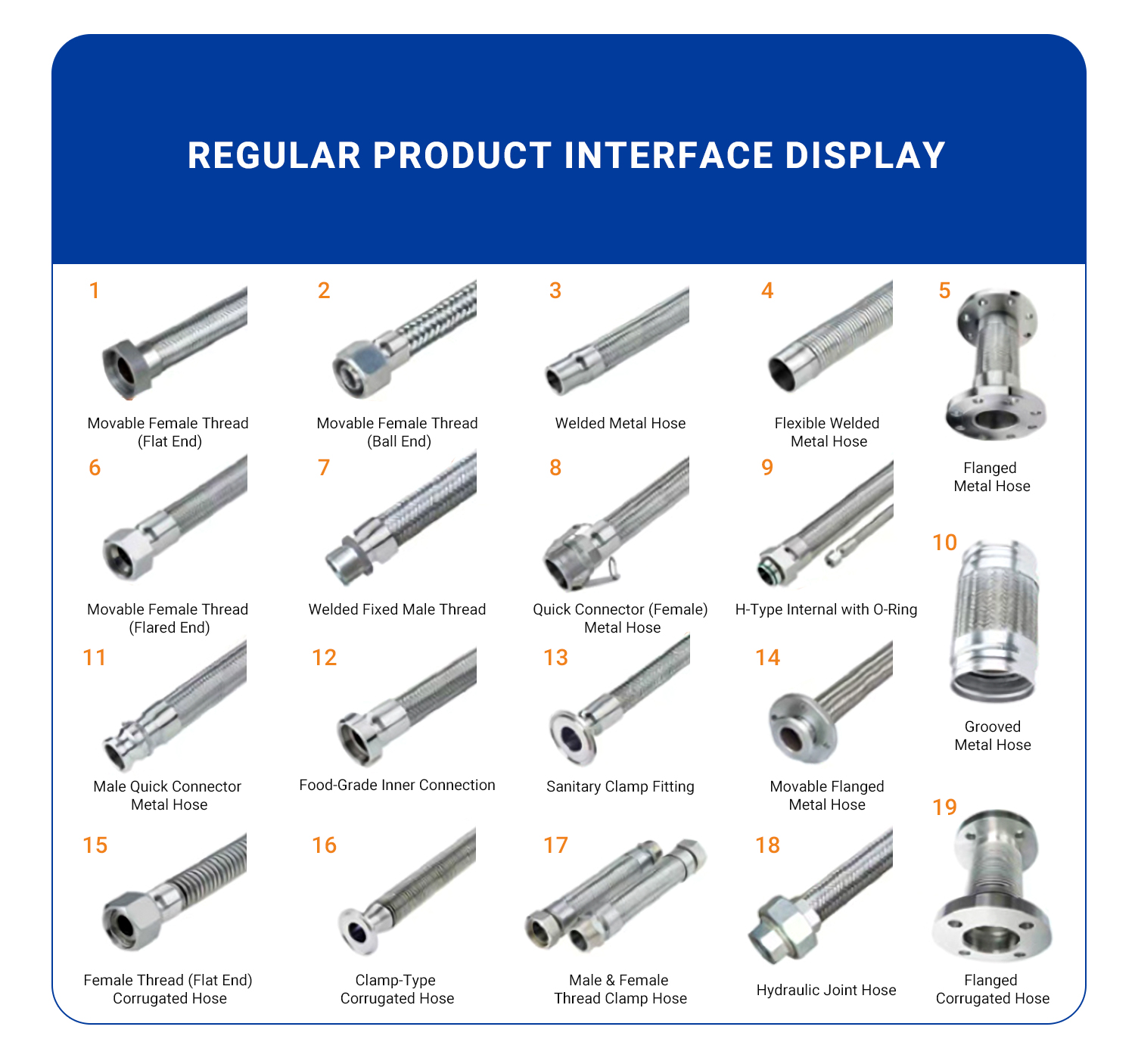 REGULAR PRODUCT INTERFACE DISPLAY

1
Movable Female Thread (Flat End)

2
Movable Female Thread (Ball End)

3
Welded Metal Hose

4
Flexible Welded Metal Hose

5
Flanged Metal Hose

6
Movable Female Thread (Flared End)

7
Welded Fixed Male Thread

8
Quick Connector (Female) Metal Hose

9
H-Type Internal with O-Ring

10
Grooved Metal Hose

11
Male Quick Connector Metal Hose

12
Food-Grade Inner Connection

13
Sanitary Clamp Fitting

14
Movable Flanged Metal Hose

15
Female Thread (Flat End) Corrugated Hose

16
Clamp-Type Corrugated Hose

17
Male & Female Thread Clamp Hose

18
Hydraulic Joint Hose

19
Flanged Corrugated Hose